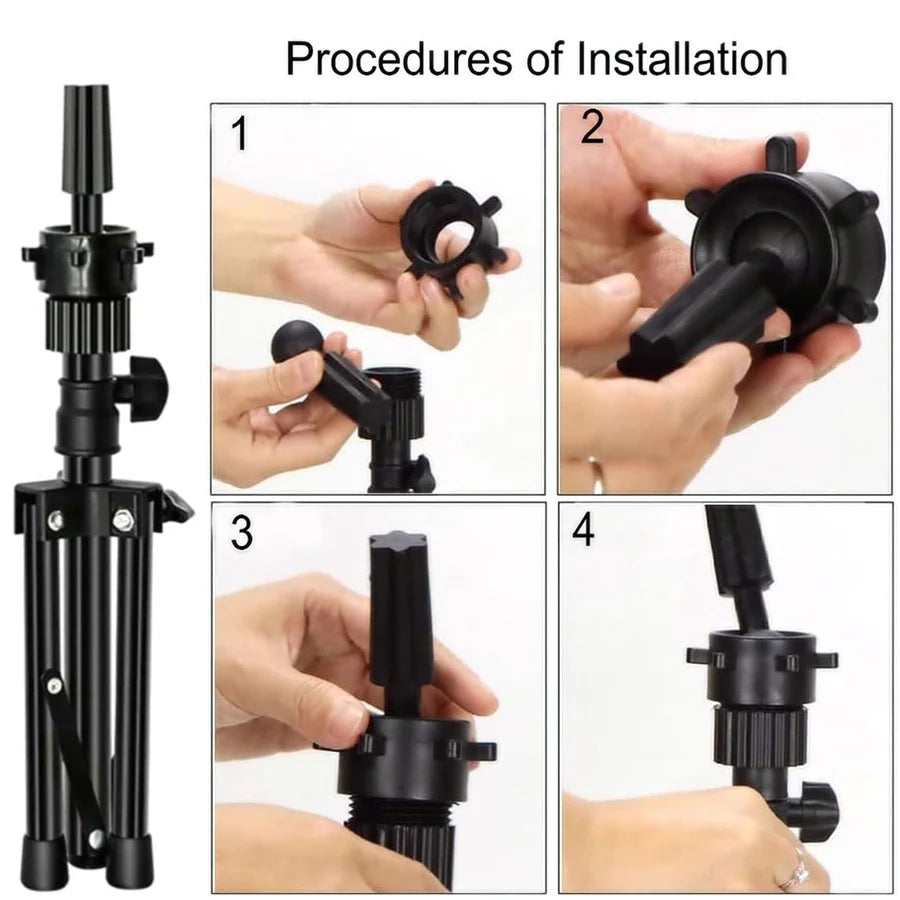 Procedures of Installation

1

2

3

4