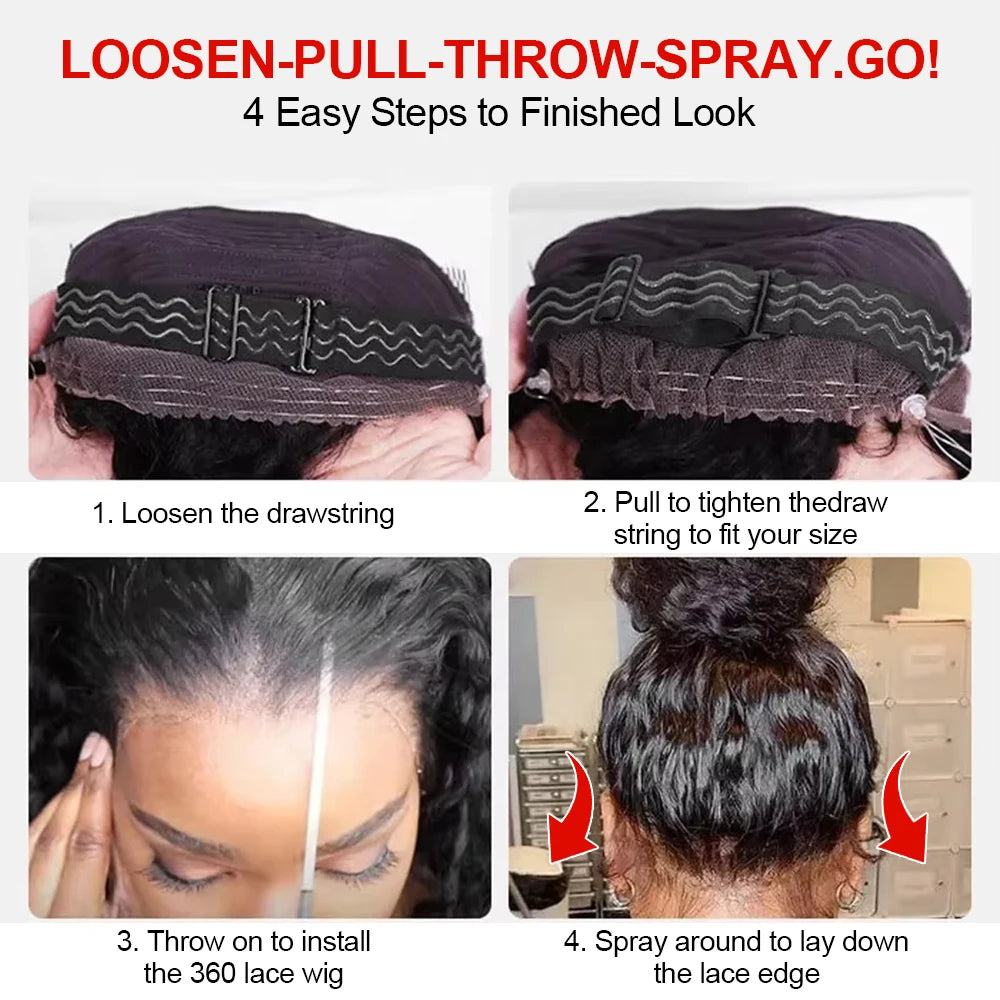 LOOSEN-PULL-THROW-SPRAY.GO!
4 Easy Steps to Finished Look

1. Loosen the drawstring

2. Pull to tighten thedraw string to fit your size

3. Throw on to install the 360 lace wig

4. Spray around to lay down the lace edge